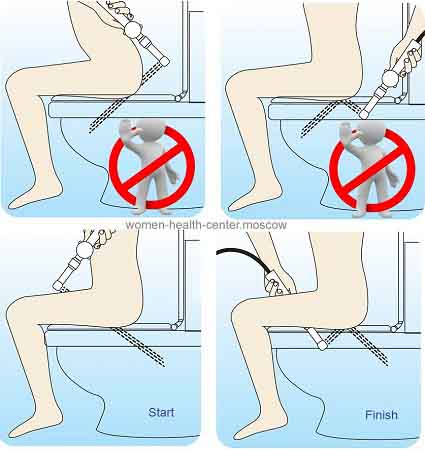 women-health-center.moscow

Start

Finish